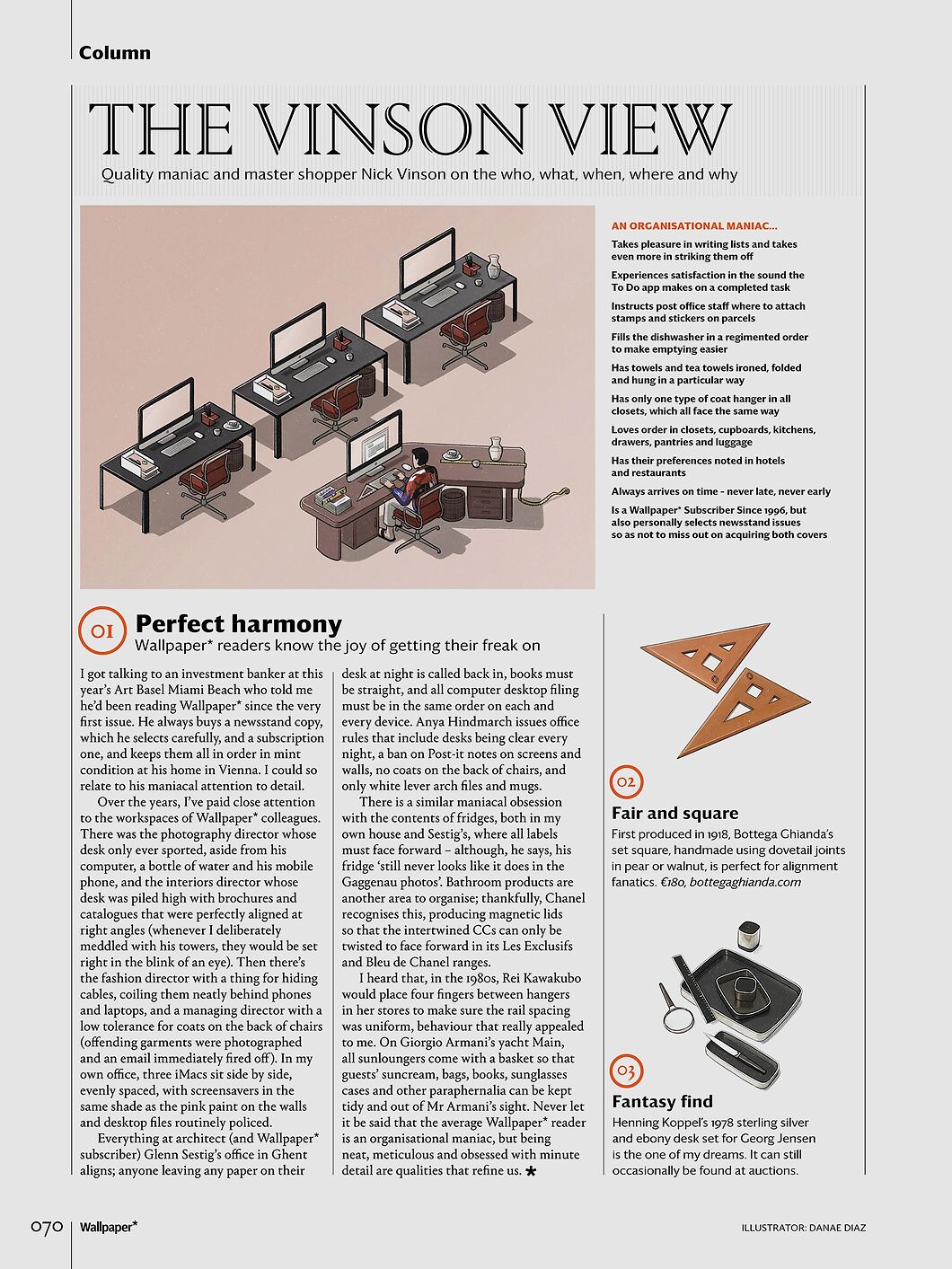 Column

THE VINSON VIEW

Quality maniac and master shopper Nick Vinson on the who, what, when, where and why

AN ORGANISATIONAL MANIAC...

Takes pleasure in writing lists and takes even more in striking them off

Experiences satisfaction in the sound the To Do app makes on a completed task

Instructs post office staff where to attach stamps and stickers on parcels

Fills the dishwasher in a regimented order to make emptying easier

Has towels and tea towels ironed, folded and hung in a particular way

Has only one type of coat hanger in all closets, which all face the same way

Loves order in closets, cupboards, kitchens, drawers, pantries and luggage

Has their preferences noted in hotels and restaurants

Always arrives on time – never late, never early

Is a Wallpaper* Subscriber Since 1996, but also personally selects newsstand issues so as not to miss out on acquiring both covers

01 Perfect harmony
Wallpaper* readers know the joy of getting their freak on

I got talking to an investment banker at this year's Art Basel Miami Beach who told me he'd been reading Wallpaper* since the very first issue. He always buys a newsstand copy, which he selects carefully, and a subscription one, and keeps them all in order in mint condition at his home in Vienna. I could so relate to his maniacal attention to detail.

Over the years, I've paid close attention to the workspaces of Wallpaper* colleagues. There was the photography director whose desk only ever sported, aside from his computer, a bottle of water and his mobile phone, and the interiors director whose desk was piled high with brochures and catalogues that were perfectly aligned at right angles (whenever I deliberately meddled with his towers, they would be set right in the blink of an eye). Then there's the fashion director with a thing for hiding cables, coiling them neatly behind phones and laptops, and a managing director with a low tolerance for coats on the back of chairs (offending garments were photographed and an email immediately fired off). In my own office, three iMacs sit side by side, evenly spaced, with screensavers in the same shade as the pink paint on the walls and desktop files routinely policed.

Everything at architect (and Wallpaper* subscriber) Glenn Sestig's office in Ghent aligns; anyone leaving any paper on their desk at night is called back in, books must be straight, and all computer desktop filing must be in the same order on each and every device. Anya Hindmarch issues office rules that include desks being clear every night, a ban on Post-it notes on screens and walls, no coats on the back of chairs, and only white lever arch files and mugs.

There is a similar maniacal obsession with the contents of fridges, both in my own house and Sestig's, where all labels must face forward – although, he says, his fridge 'still never looks like it does in the Gaggenau photos'. Bathroom products are another area to organise; thankfully, Chanel recognises this, producing magnetic lids so that the intertwined CCs can only be twisted to face forward in its Les Exclusifs and Bleu de Chanel ranges.

I heard that, in the 1980s, Rei Kawakubo would place four fingers between hangers in her stores to make sure the rail spacing was uniform, behaviour that really appealed to me. On Giorgio Armani's yacht Main, all sunloungers come with a basket so that guests' suncream, bags, books, sunglasses cases and other paraphernalia can be kept tidy and out of Mr Armani's sight. Never let it be said that the average Wallpaper* reader is an organisational maniac, but being neat, meticulous and obsessed with minute detail are qualities that refine us. *

02
Fair and square
First produced in 1918, Bottega Ghianda's set square, handmade using dovetail joints in pear or walnut, is perfect for alignment fanatics. €180, bottegaghianda.com

03
Fantasy find
Henning Koppel's 1978 sterling silver and ebony desk set for Georg Jensen is the one of my dreams. It can still occasionally be found at auctions.

070 Wallpaper*

ILLUSTRATOR: DANAE DIAZ